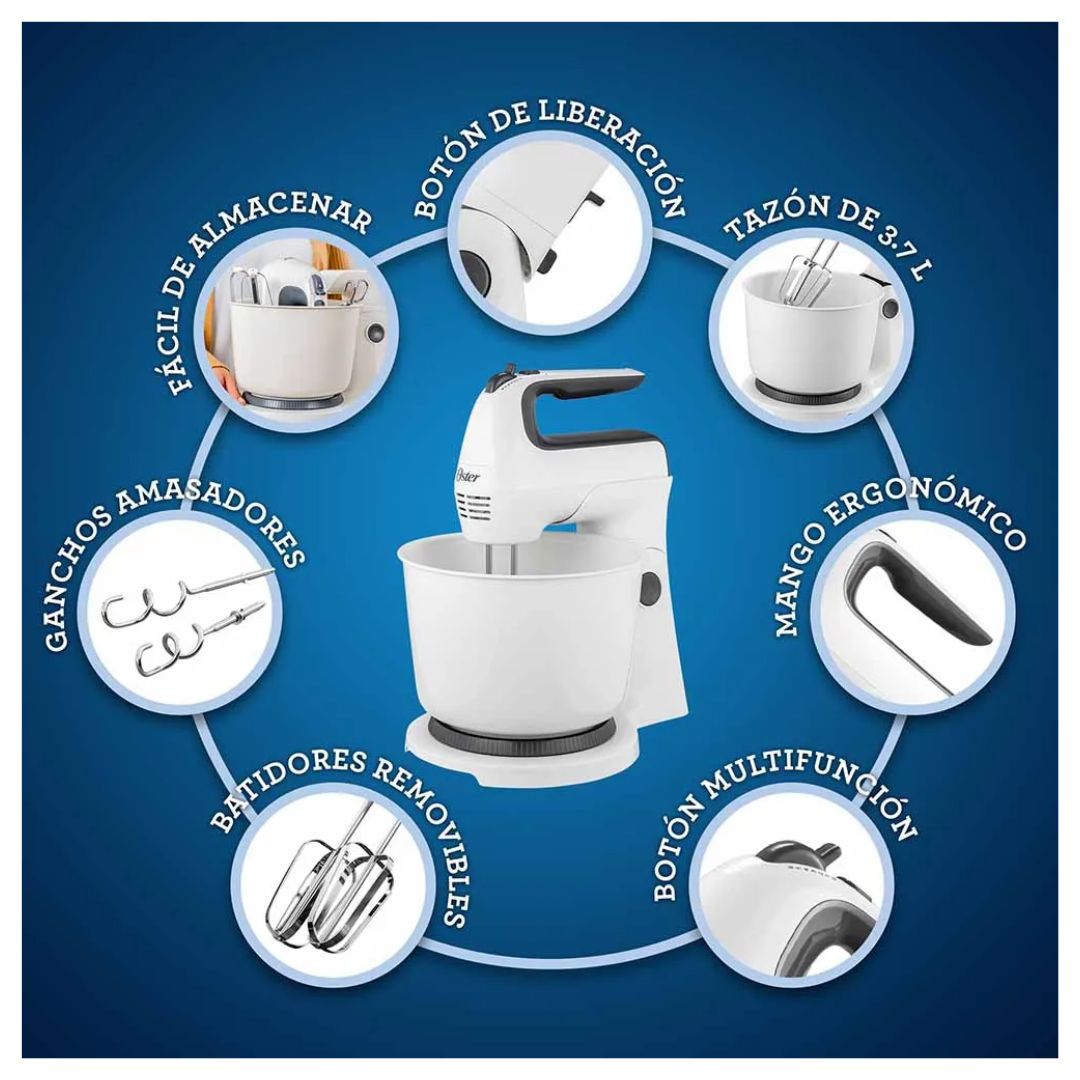 BOTÓN DE LIBERACIÓN

TAZÓN DE 3.7 L

MANGO ERGONÓMICO

BOTÓN MULTIFUNCIÓN

BATIDORES REMOVIBLES

GANCHOS AMASADORES

FÁCIL DE ALMACENAR

Oster