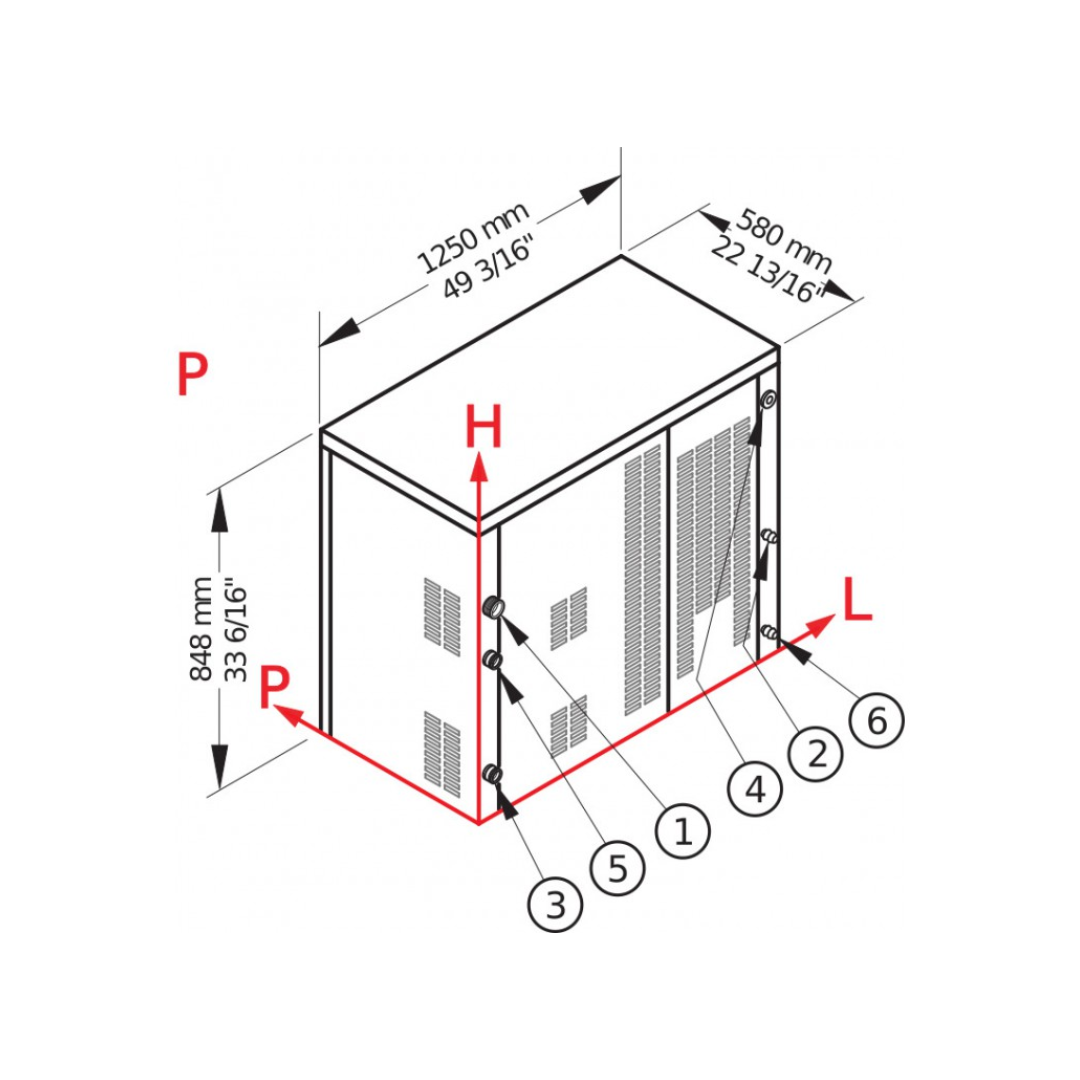 1250 mm
49 3/16"

580 mm
22 13/16"

P

H

848 mm
33 6/16"

P

L

6

2

4

1

5

3