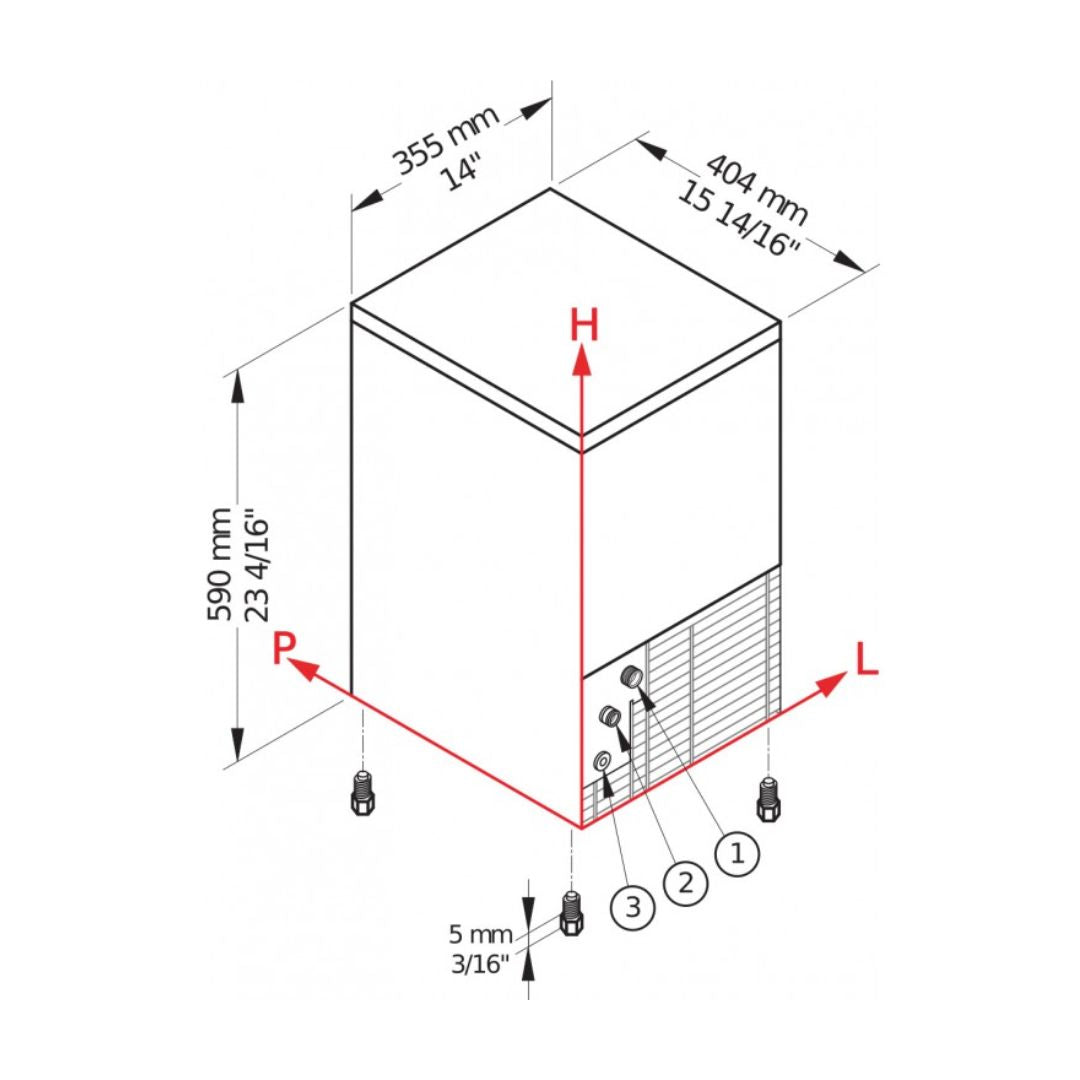 355 mm
14"

404 mm
15 14/16"

H

590 mm
23 4/16"

P

L

1

2

3

5 mm
3/16"