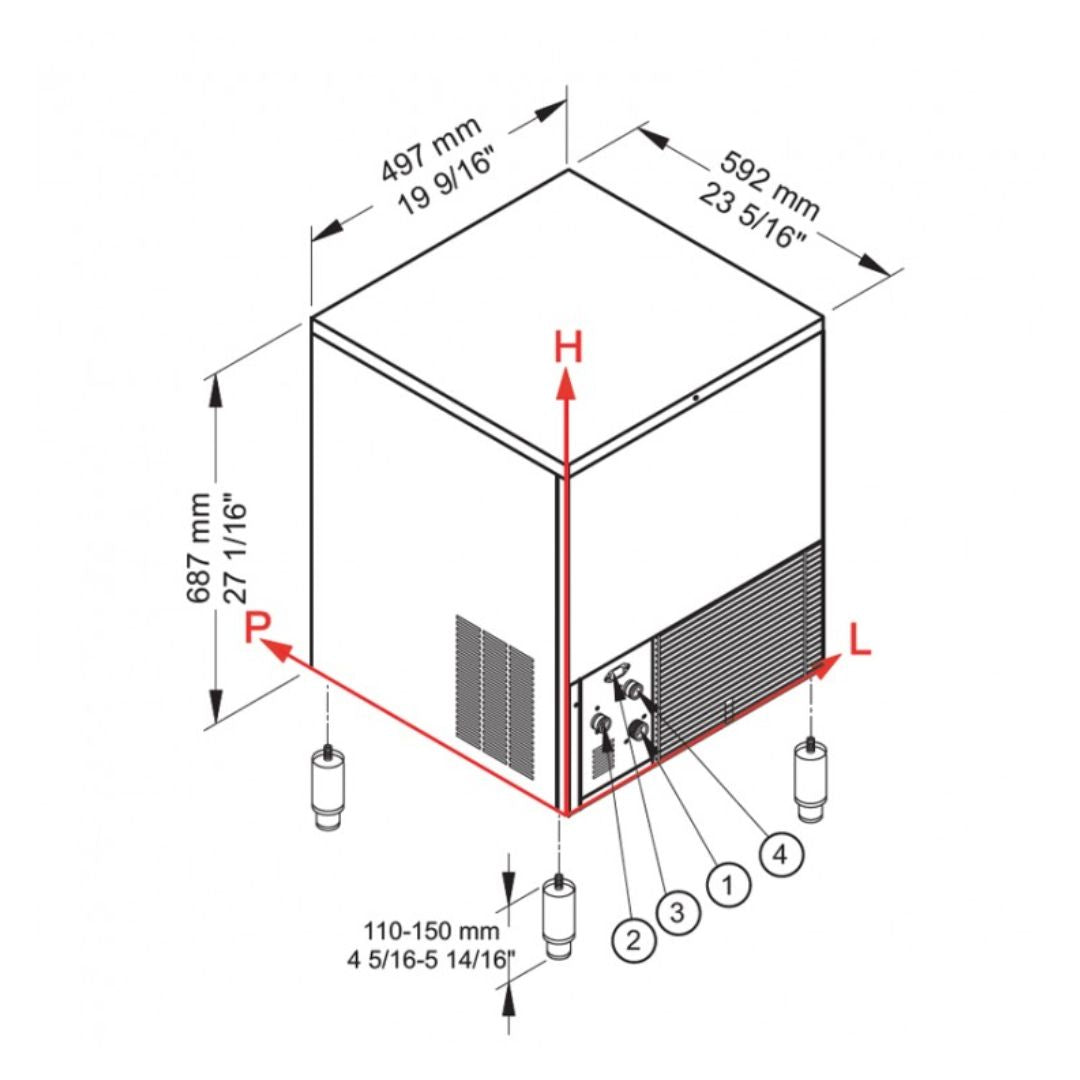 497 mm
19 9/16"

592 mm
23 5/16"

H

687 mm
27 1/16"

P

L

110-150 mm
4 5/16-5 14/16"

2
3
1
4